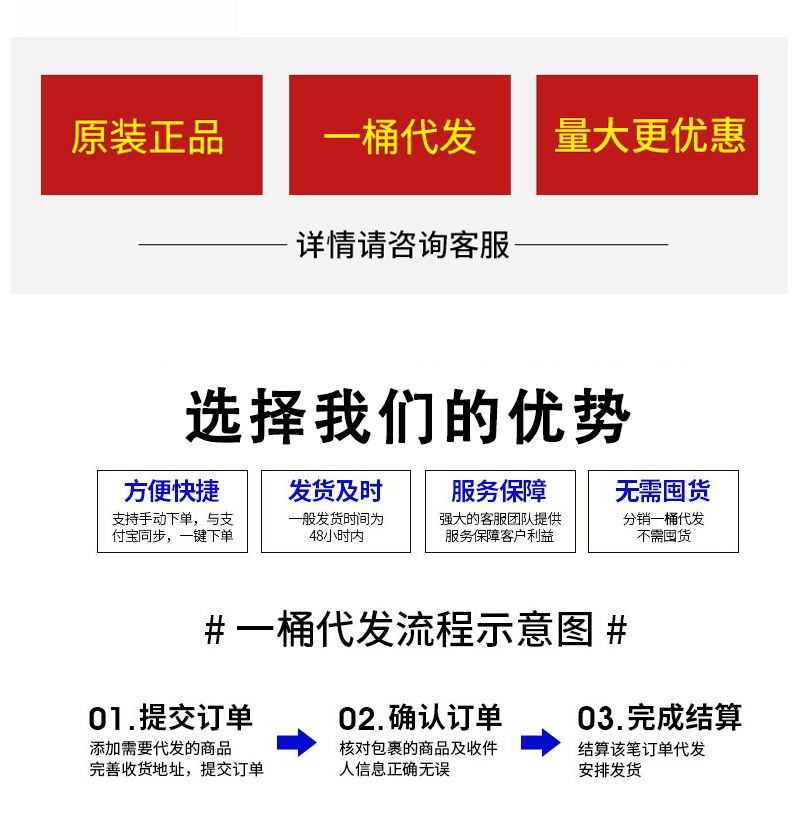 原装正品

一桶代发

量大更优惠

详情请咨询客服

选择我们的优势

方便快捷
支持手动下单，与支付宝同步，一键下单

发货及时
一般发货时间为48小时内

服务保障
强大的客服团队提供服务保障客户利益

无需囤货
分销一桶代发不需囤货

# 一桶代发流程示意图 #

01.提交订单
添加需要代发的商品
完善收货地址，提交订单

02.确认订单
核对包裹的商品及收件人信息正确无误

03.完成结算
结算该笔订单代发
安排发货